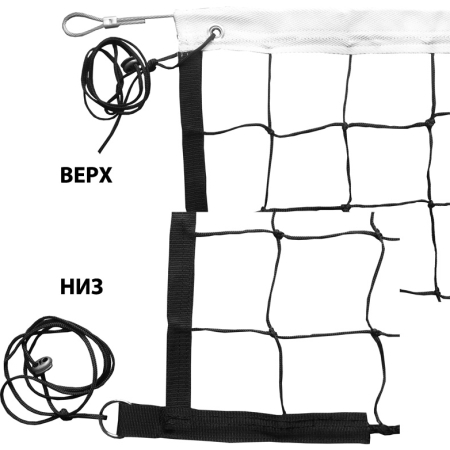 ВЕРХ

НИЗ